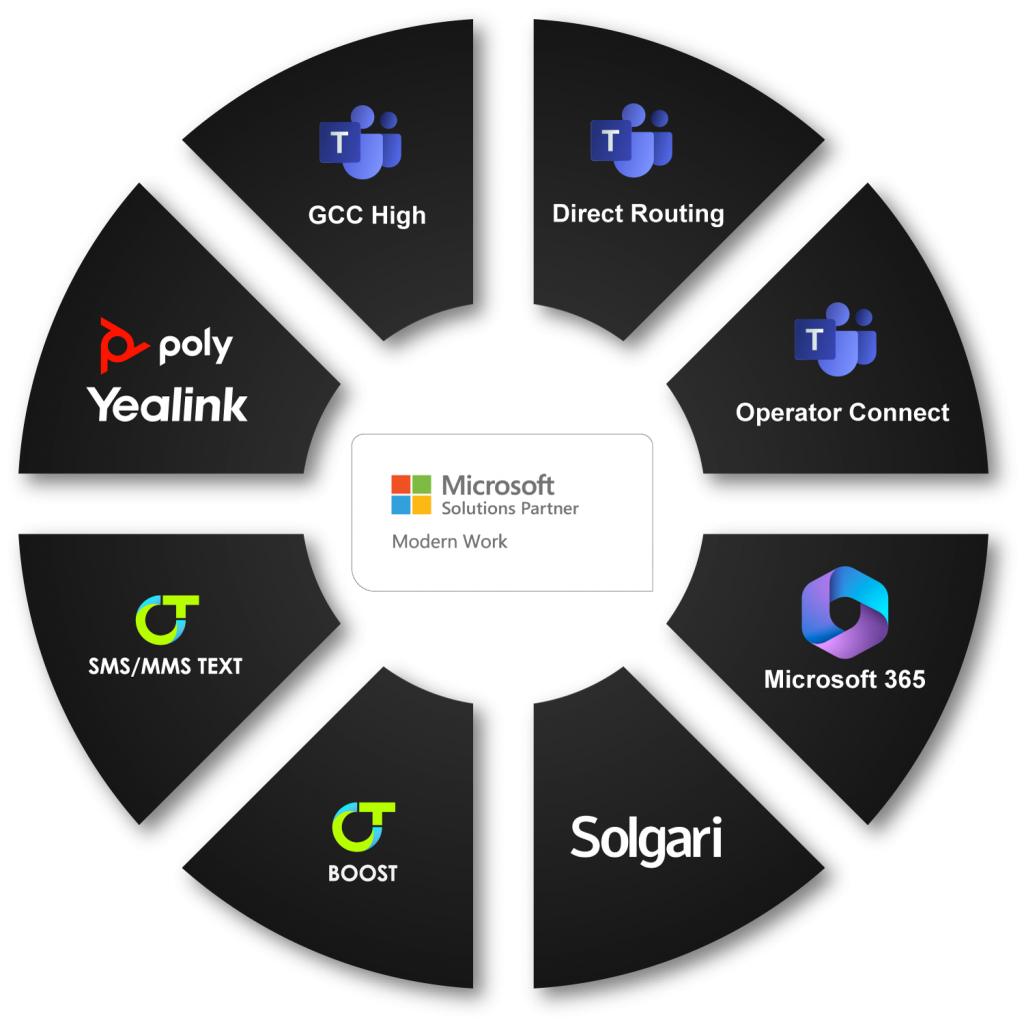 T
GCC High

T
Direct Routing

T
Operator Connect

Microsoft 365

Solgari

BOOST

SMS/MMS TEXT

poly
Yealink

Microsoft
Solutions Partner
Modern Work