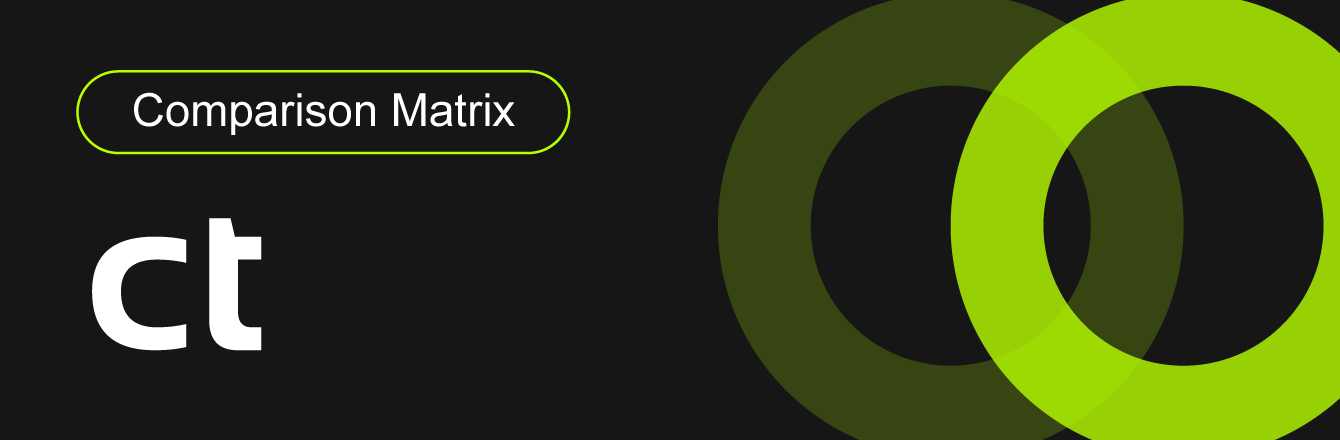 Comparison Matrix

ct