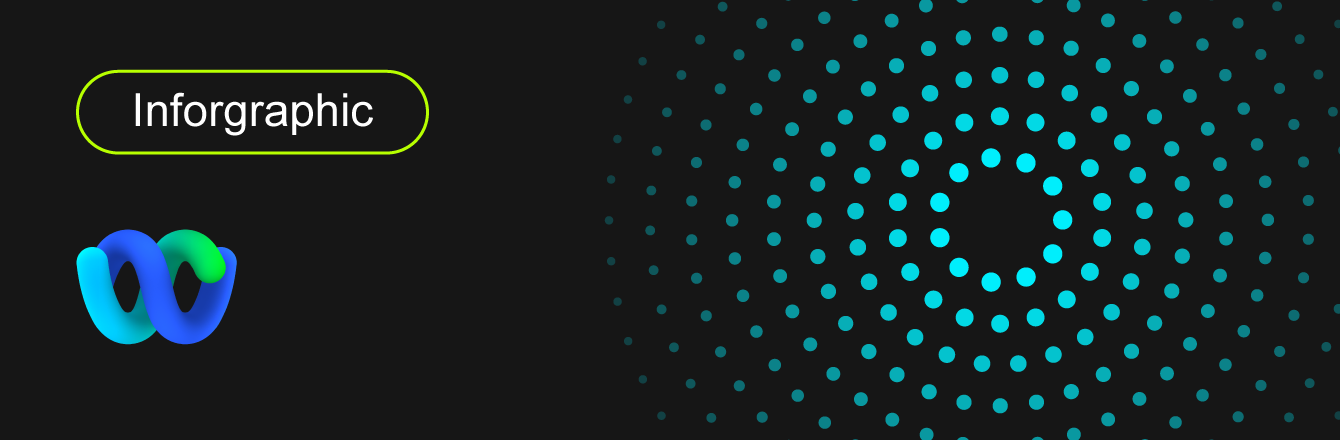 Inforgraphic